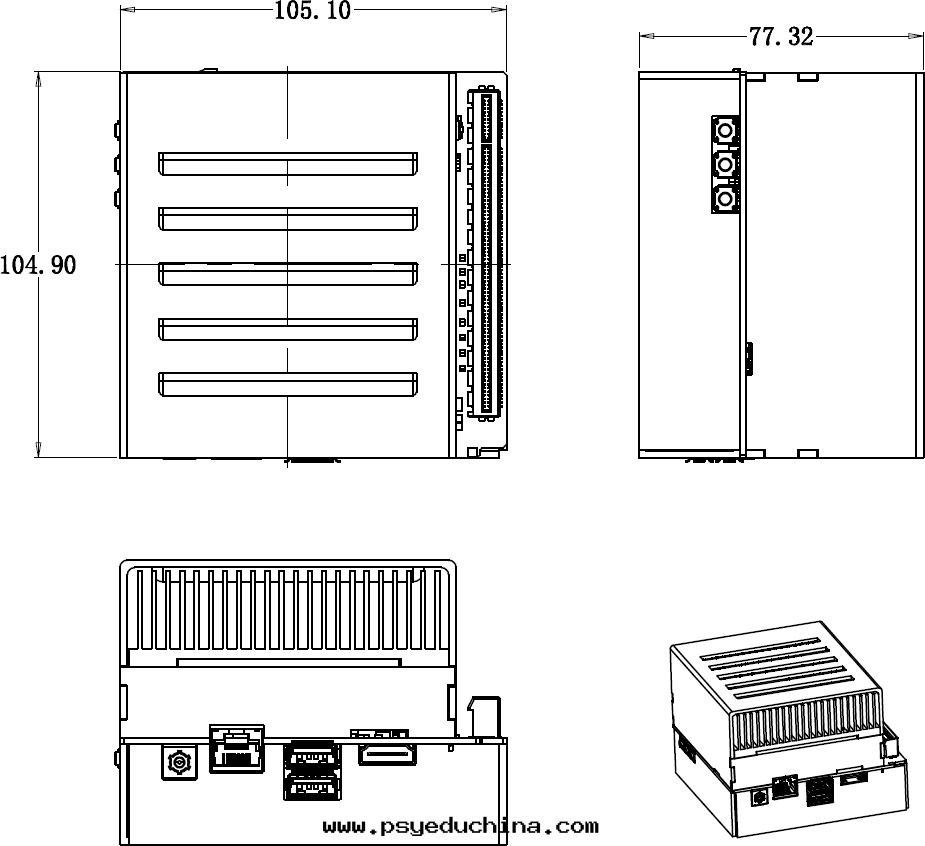 105.10

77.32

104.90

www.psyeduchina.com